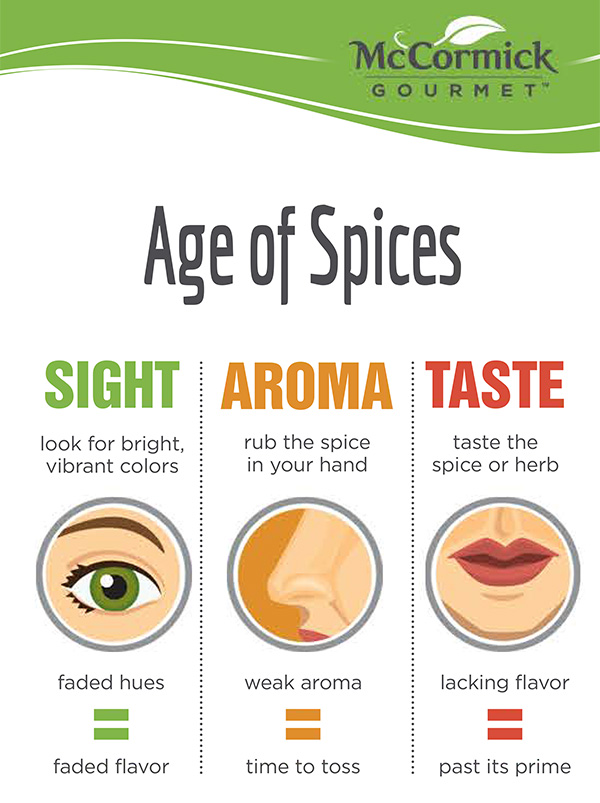 McCormick
GOURMET™

Age of Spices

SIGHT

look for bright, vibrant colors

faded hues
=
faded flavor

AROMA

rub the spice in your hand

weak aroma
=
time to toss

TASTE

taste the spice or herb

lacking flavor
=
past its prime